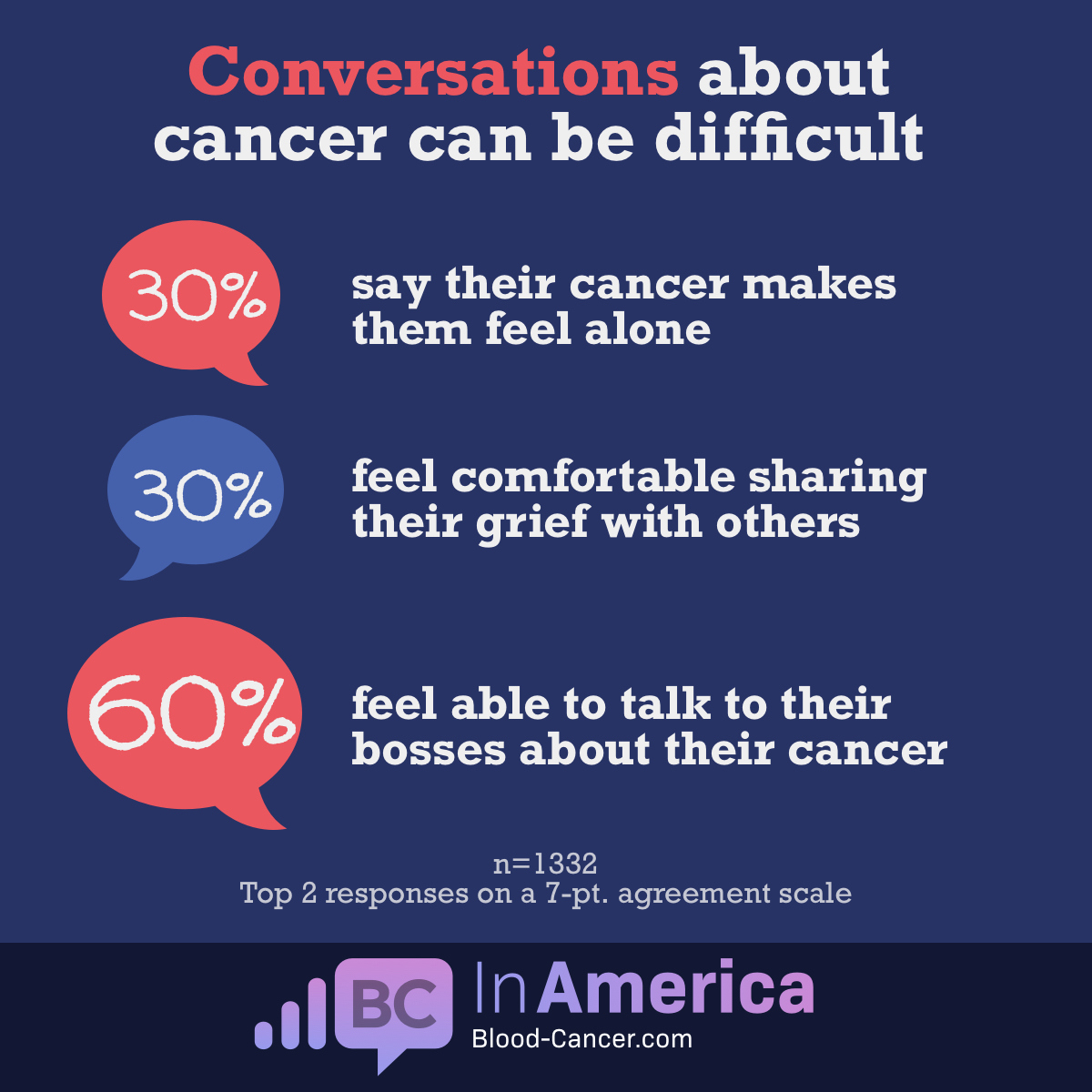 Conversations about cancer can be difficult

30%

say their cancer makes them feel alone

30%

feel comfortable sharing their grief with others

60%

feel able to talk to their bosses about their cancer

n=1332
Top 2 responses on a 7-pt. agreement scale

BC In America
Blood-Cancer.com