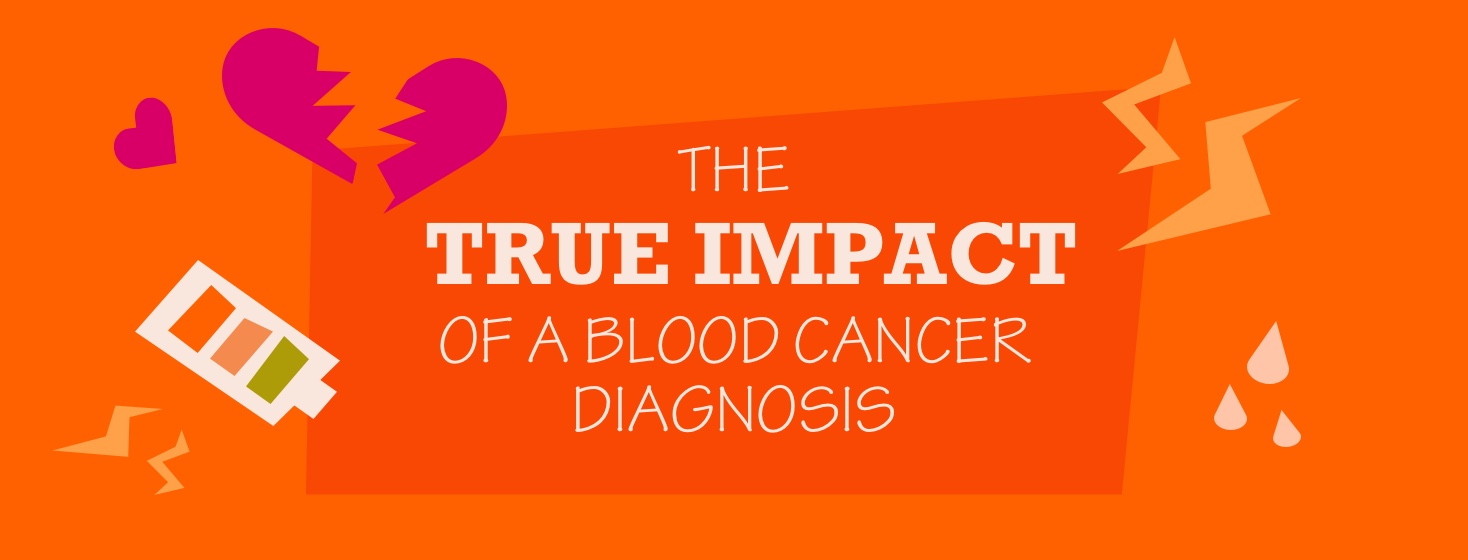 THE
TRUE IMPACT
OF A BLOOD CANCER
DIAGNOSIS