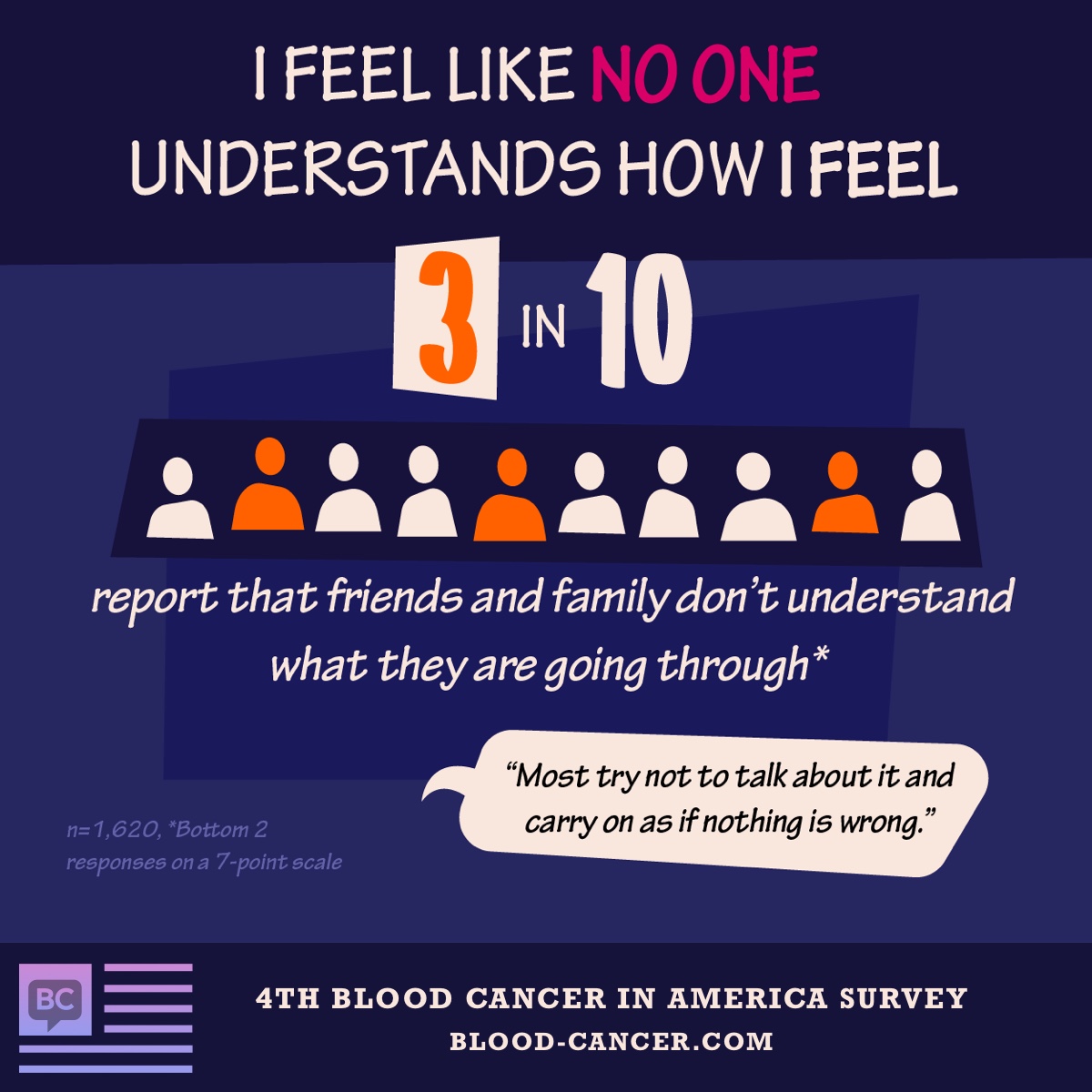 I FEEL LIKE NO ONE UNDERSTANDS HOW I FEEL

3 IN 10

report that friends and family don't understand what they are going through*

"Most try not to talk about it and carry on as if nothing is wrong."

n=1,620, *Bottom 2 responses on a 7-point scale

BC

4TH BLOOD CANCER IN AMERICA SURVEY
BLOOD-CANCER.COM