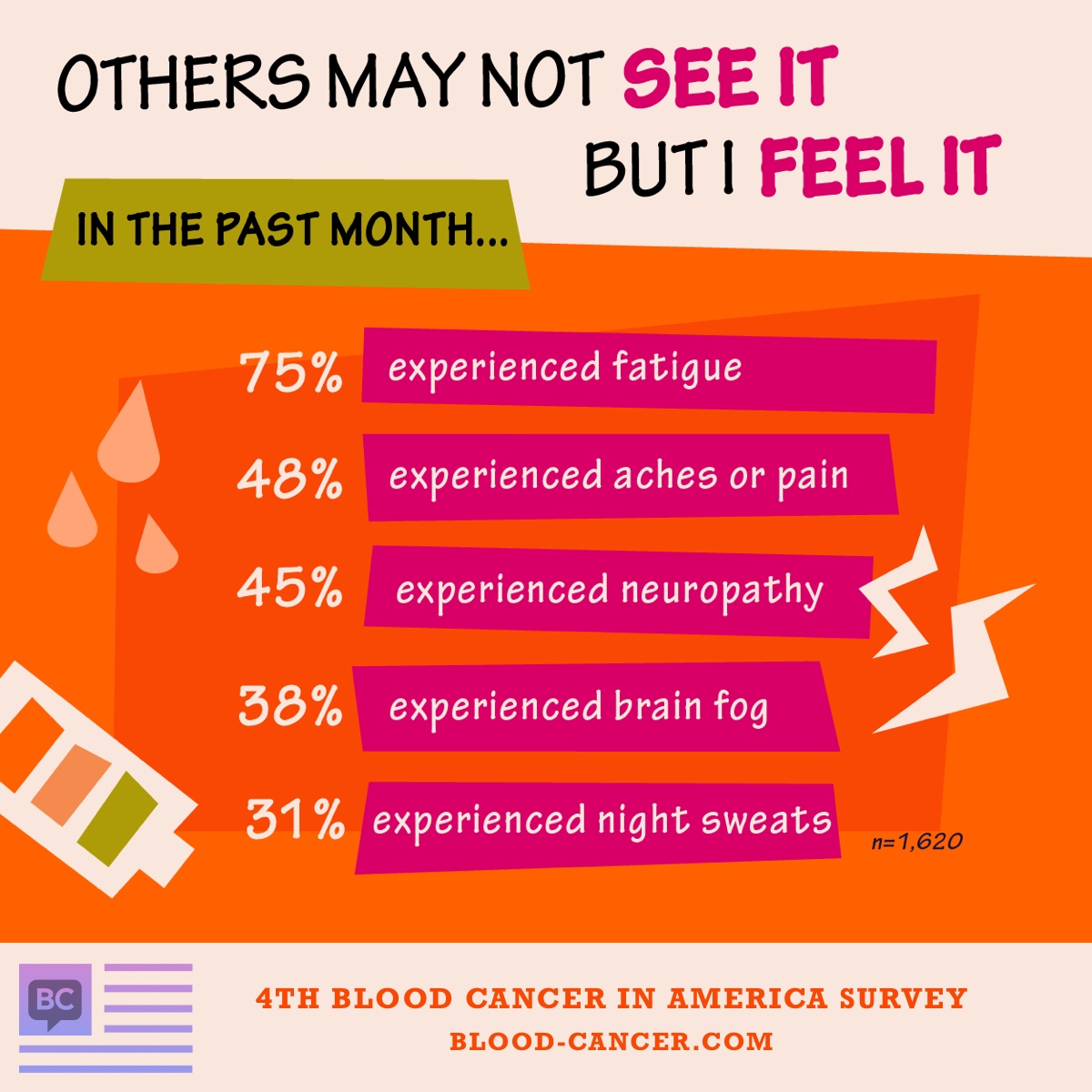 OTHERS MAY NOT SEE IT
BUT I FEEL IT

IN THE PAST MONTH...

75% experienced fatigue

48% experienced aches or pain

45% experienced neuropathy

38% experienced brain fog

31% experienced night sweats

n=1,620

BC

4TH BLOOD CANCER IN AMERICA SURVEY
BLOOD-CANCER.COM