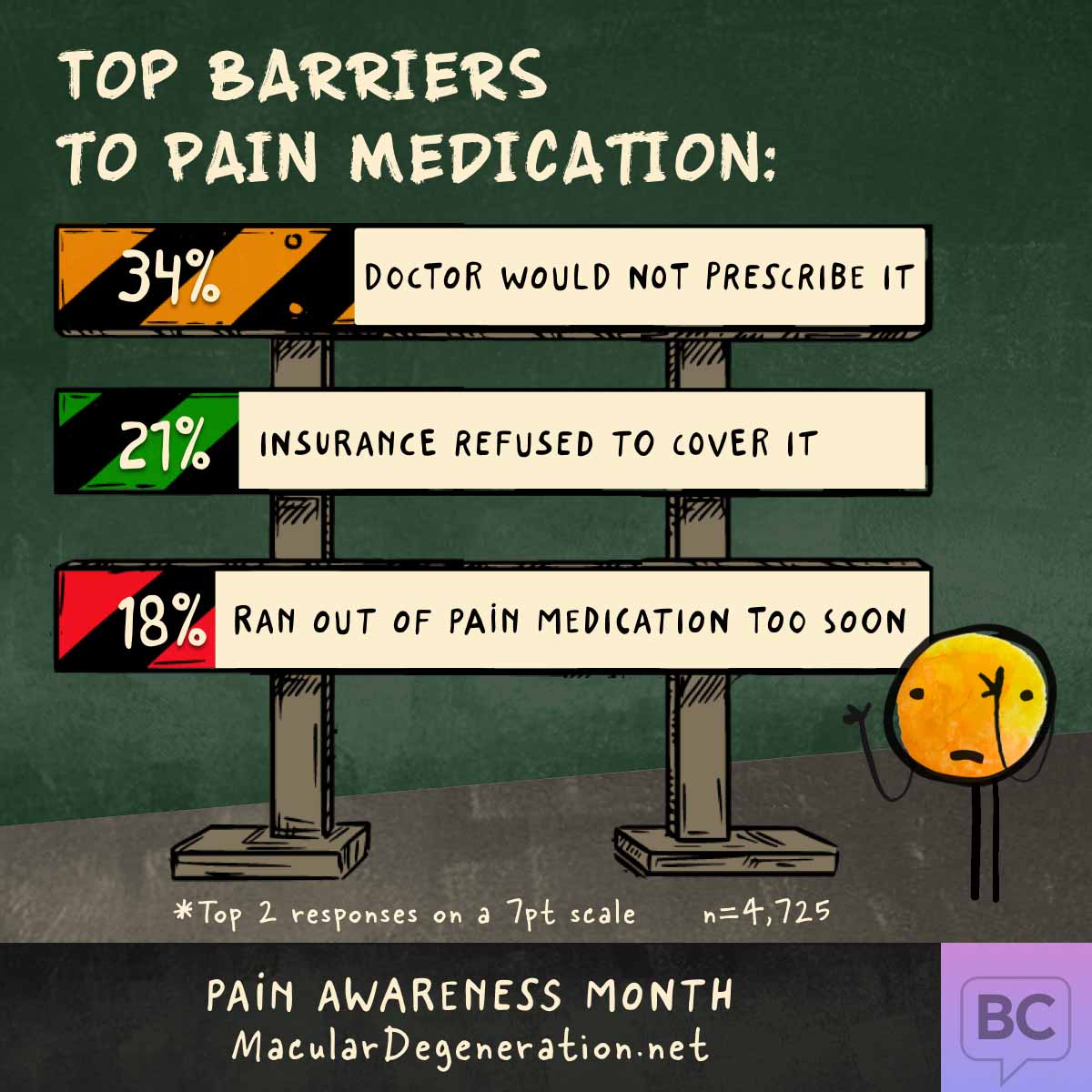 TOP BARRIERS TO PAIN MEDICATION:

34% DOCTOR WOULD NOT PRESCRIBE IT

21% INSURANCE REFUSED TO COVER IT

18% RAN OUT OF PAIN MEDICATION TOO SOON

*Top 2 responses on a 7pt scale n=4,725

PAIN AWARENESS MONTH
MacularDegeneration.net

BC