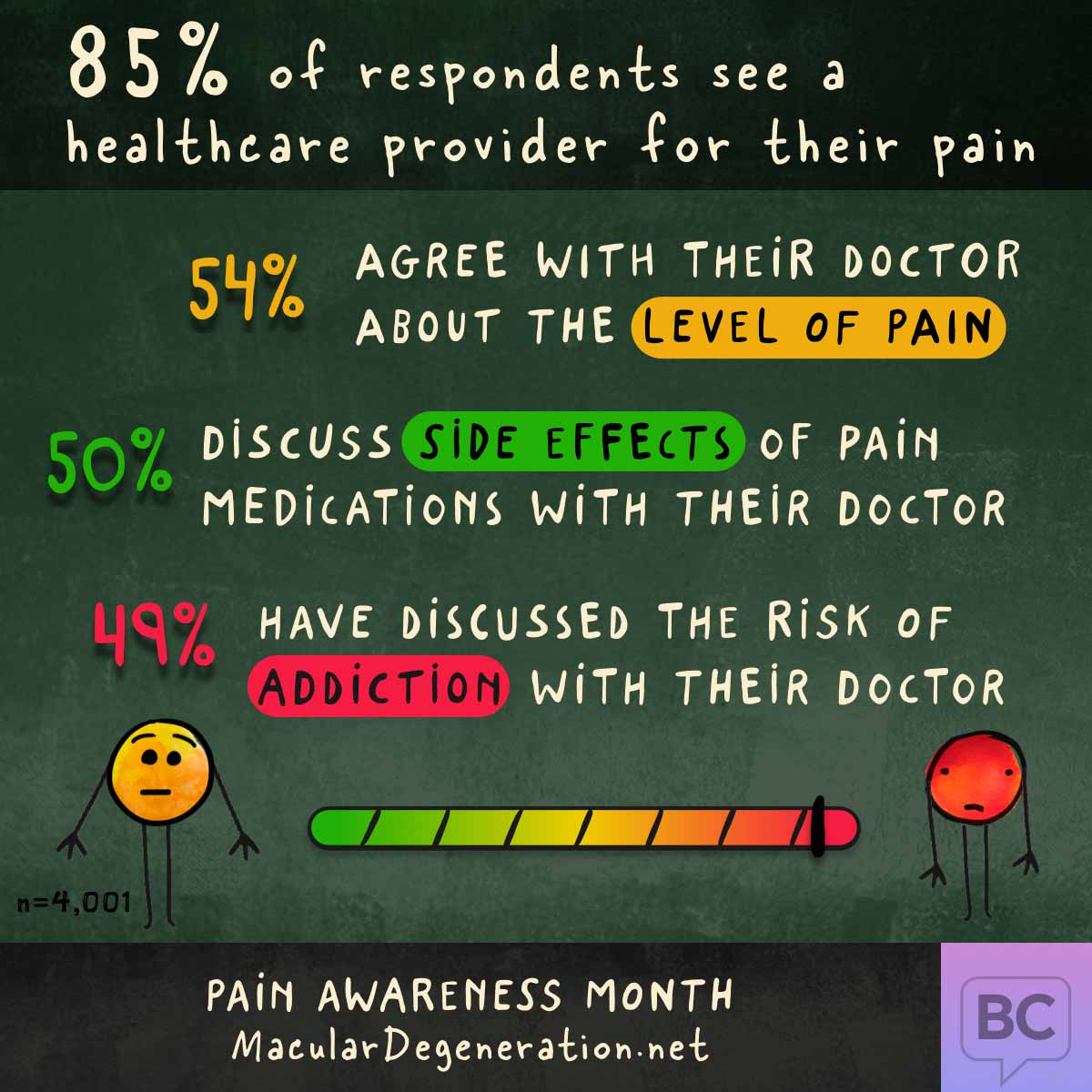 85% of respondents see a healthcare provider for their pain

54% AGREE WITH THEIR DOCTOR ABOUT THE LEVEL OF PAIN

50% DISCUSS SIDE EFFECTS OF PAIN MEDICATIONS WITH THEIR DOCTOR

49% HAVE DISCUSSED THE RISK OF ADDICTION WITH THEIR DOCTOR

n=4,001

PAIN AWARENESS MONTH
MacularDegeneration.net

BC