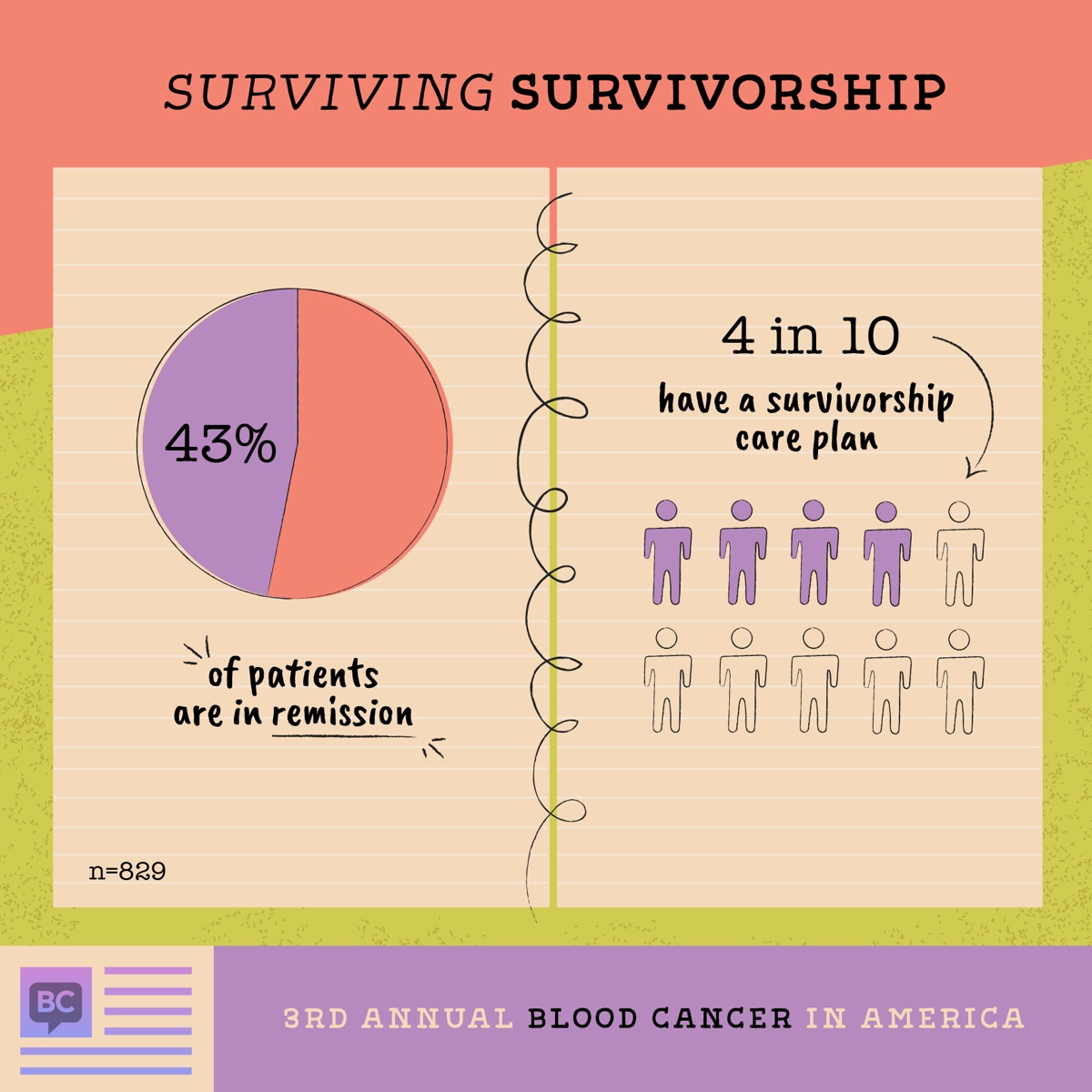 SURVIVING SURVIVORSHIP

43%

of patients are in remission

n=829

4 in 10

have a survivorship care plan

BC

3RD ANNUAL BLOOD CANCER IN AMERICA