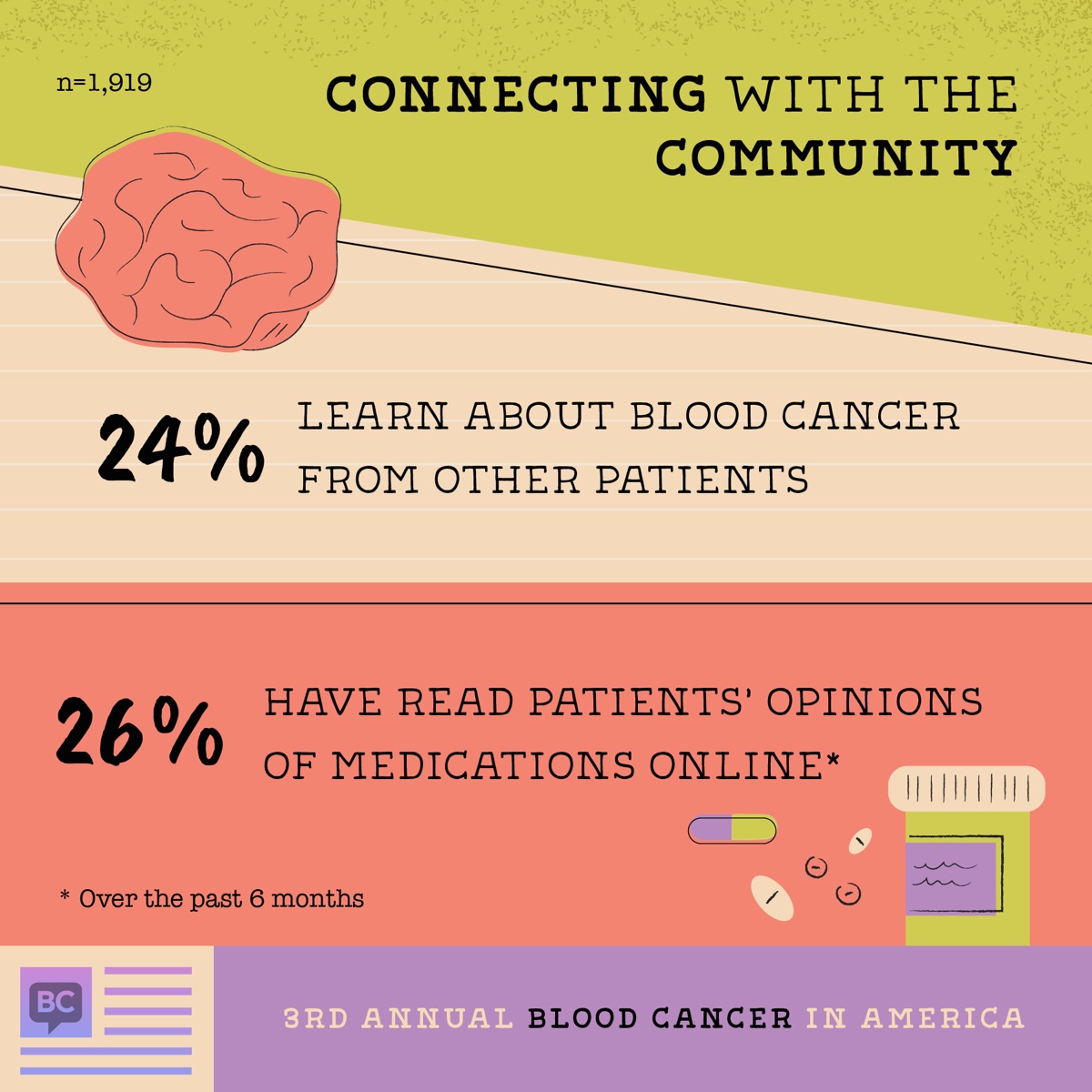 n=1,919

CONNECTING WITH THE COMMUNITY

24% LEARN ABOUT BLOOD CANCER FROM OTHER PATIENTS

26% HAVE READ PATIENTS' OPINIONS OF MEDICATIONS ONLINE*

* Over the past 6 months

BC

3RD ANNUAL BLOOD CANCER IN AMERICA