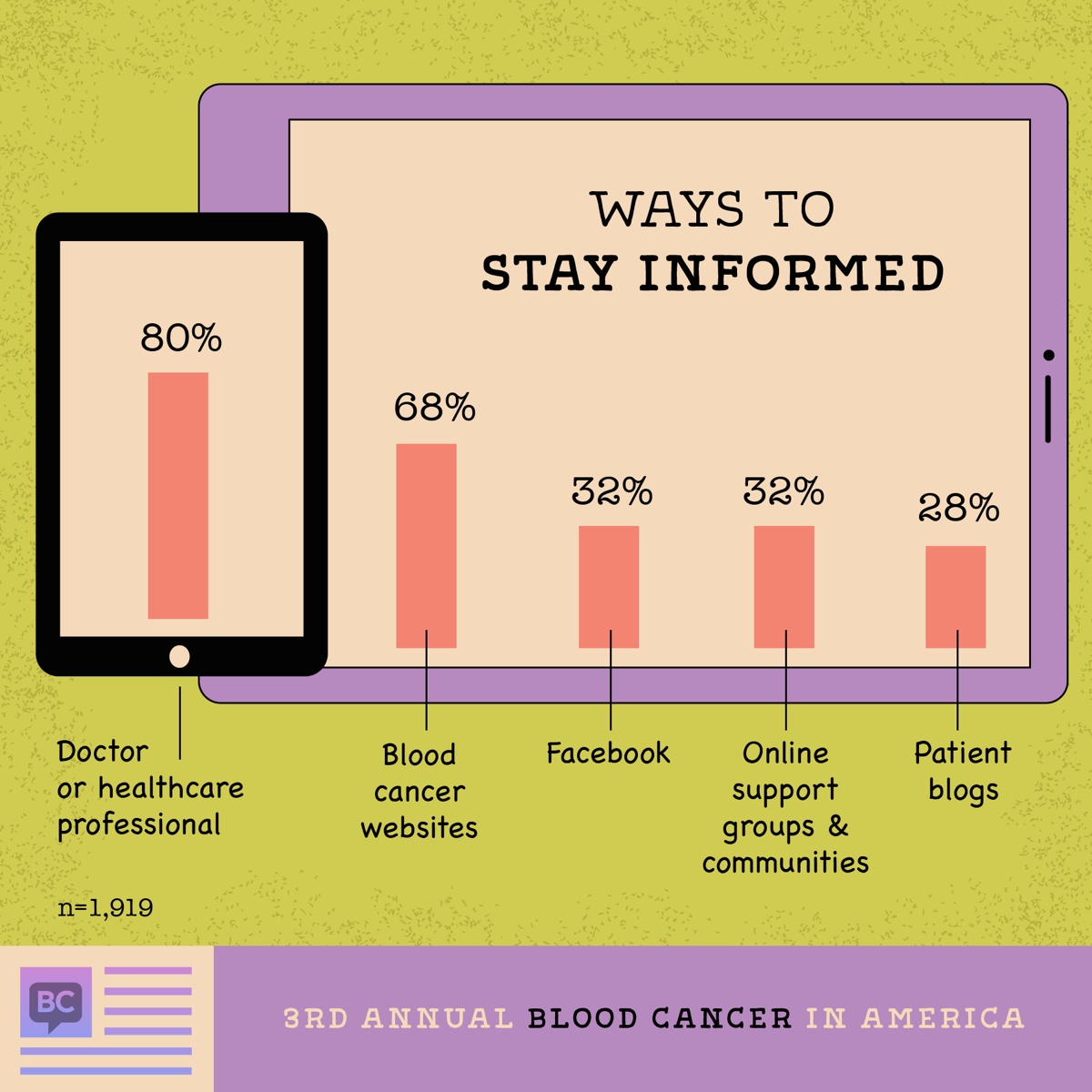 WAYS TO
STAY INFORMED

80%

68%

32%

32%

28%

Doctor or healthcare professional

Blood cancer websites

Facebook

Online support groups & communities

Patient blogs

n=1,919

BC

3RD ANNUAL BLOOD CANCER IN AMERICA